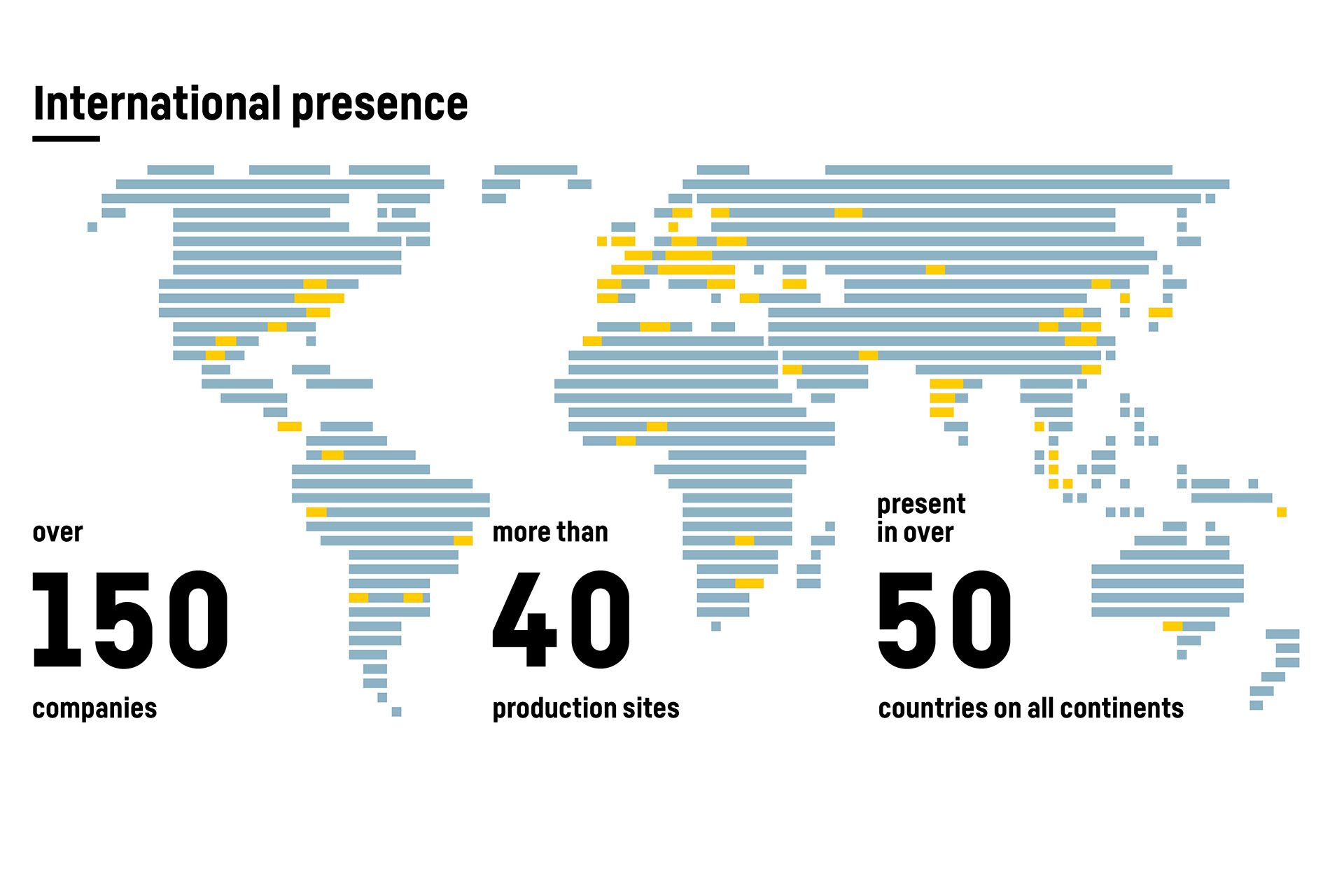 International presence

over
150
companies

more than
40
production sites

present
in over
50
countries on all continents