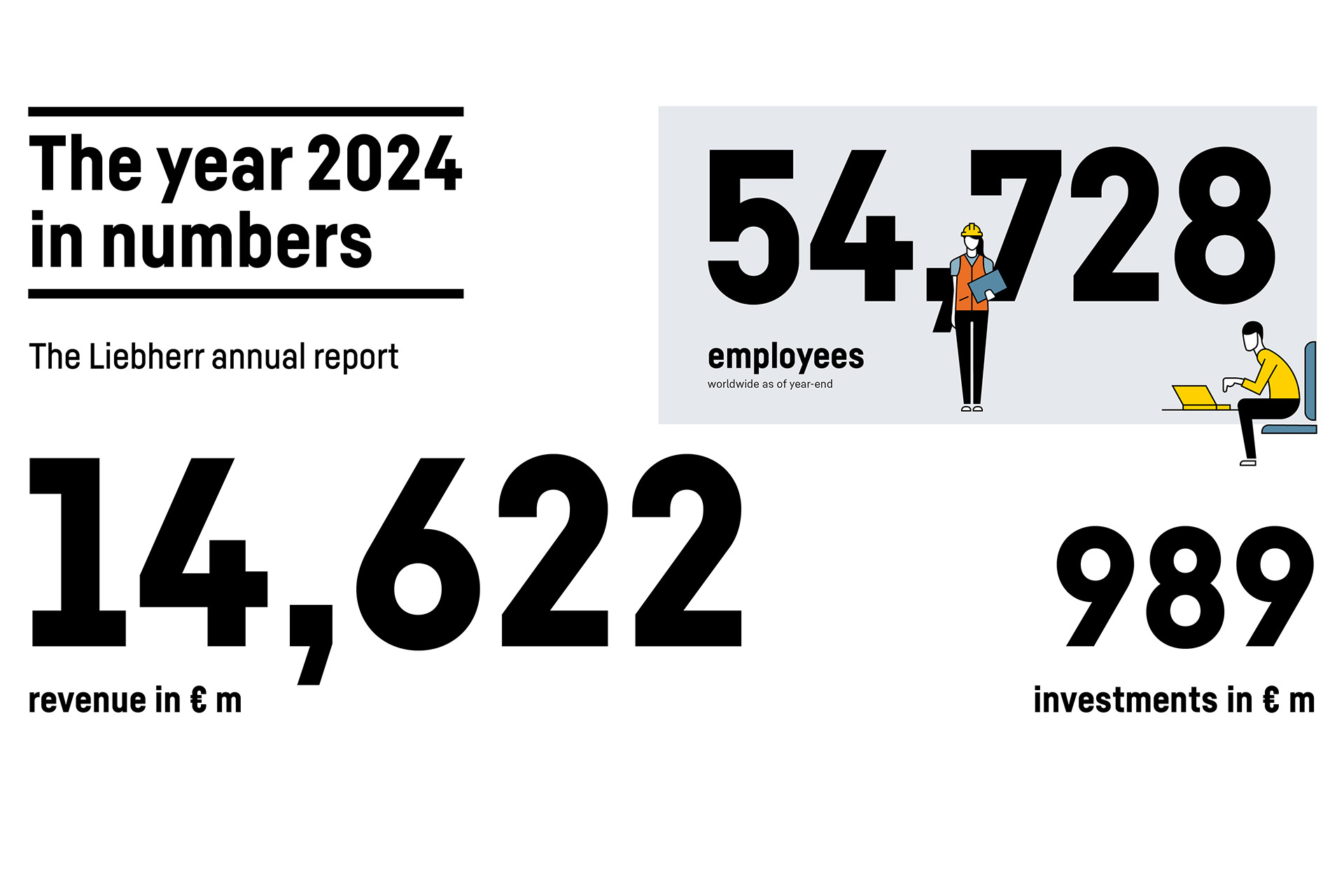 The year 2024 in numbers

The Liebherr annual report

54,728

employees

worldwide as of year-end

14,622

revenue in € m

989

investments in € m