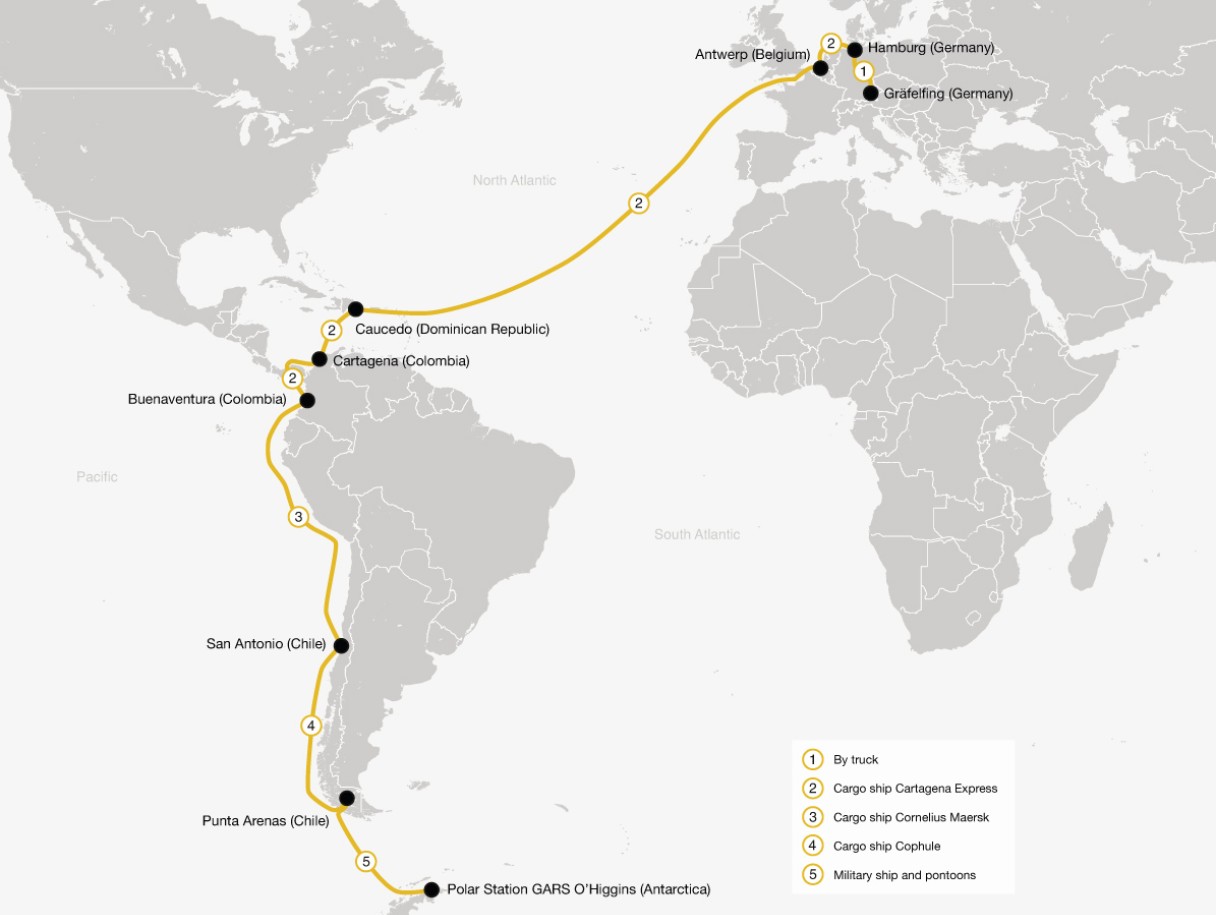 Antwerp (Belgium)
2
Hamburg (Germany)
1
Gräfelfing (Germany)

North Atlantic

2

Caucedo (Dominican Republic)
2
Cartagena (Colombia)
2
Buenaventura (Colombia)

Pacific

3

South Atlantic

San Antonio (Chile)

4

Punta Arenas (Chile)

5

Polar Station GARS O'Higgins (Antarctica)

1 By truck
2 Cargo ship Cartagena Express
3 Cargo ship Cornelius Maersk
4 Cargo ship Cophule
5 Military ship and pontoons